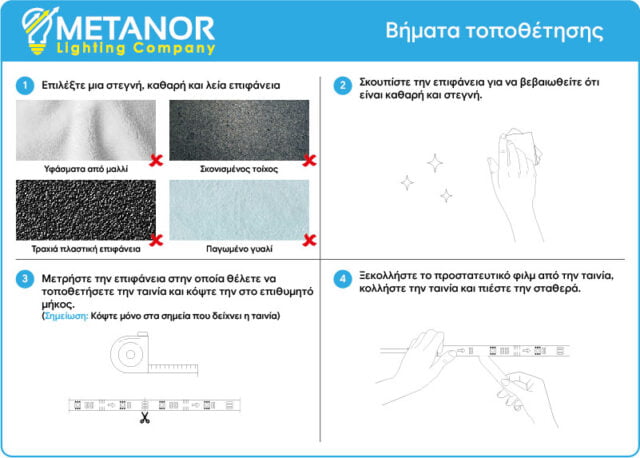 METANOR
Lighting Company

Βήματα τοποθέτησης

1 Επιλέξτε μια στεγνή, καθαρή και λεία επιφάνεια

Υφάσματα από μαλλί

Σκονισμένος τοίχος

Τραχιά πλαστική επιφάνεια

Παγωμένο γυαλί

2 Σκουπίστε την επιφάνεια για να βεβαιωθείτε ότι είναι καθαρή και στεγνή.

3 Μετρήστε την επιφάνεια στην οποία θέλετε να τοποθετήσετε την ταινία και κόψτε την στο επιθυμητό μήκος.
(Σημείωση: Κόψτε μόνο στα σημεία που δείχνει η ταινία)

4 Ξεκολλήστε το προστατευτικό φιλμ από την ταινία, κολλήστε την ταινία και πιέστε την σταθερά.